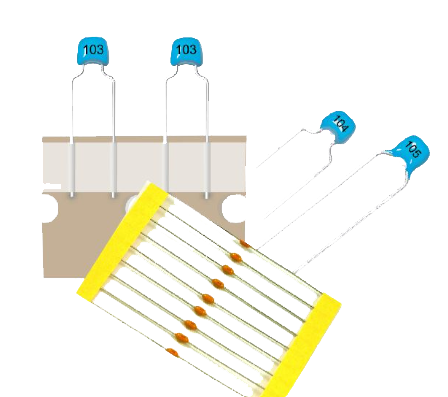 103
103
104
105